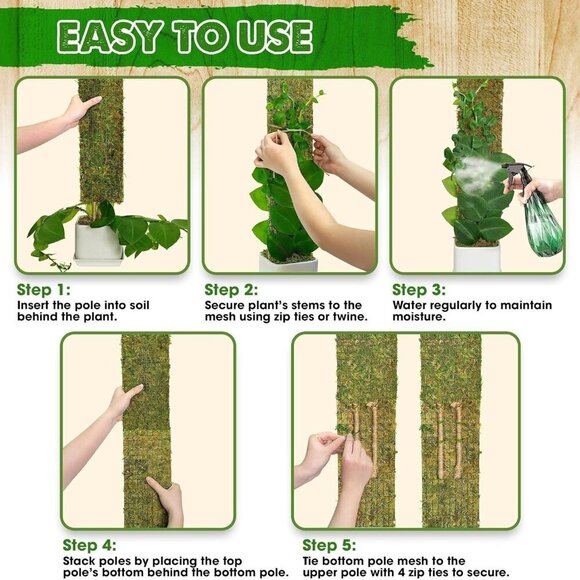 EASY TO USE

Step 1:
Insert the pole into soil behind the plant.

Step 2:
Secure plant's stems to the mesh using zip ties or twine.

Step 3:
Water regularly to maintain moisture.

Step 4:
Stack poles by placing the top pole's bottom behind the bottom pole.

Step 5:
Tie bottom pole mesh to the upper pole with 4 zip ties to secure.